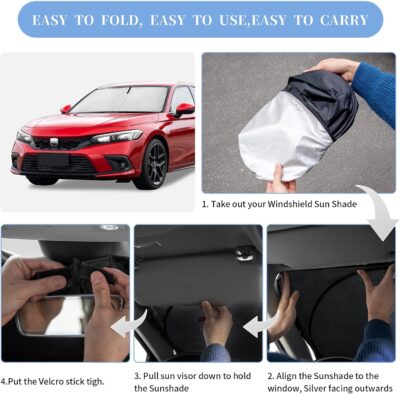 EASY TO FOLD, EASY TO USE,EASY TO CARRY

1. Take out your Windshield Sun Shade

4.Put the Velcro stick tigh.

3. Pull sun visor down to hold the Sunshade

2. Align the Sunshade to the window, Silver facing outwards