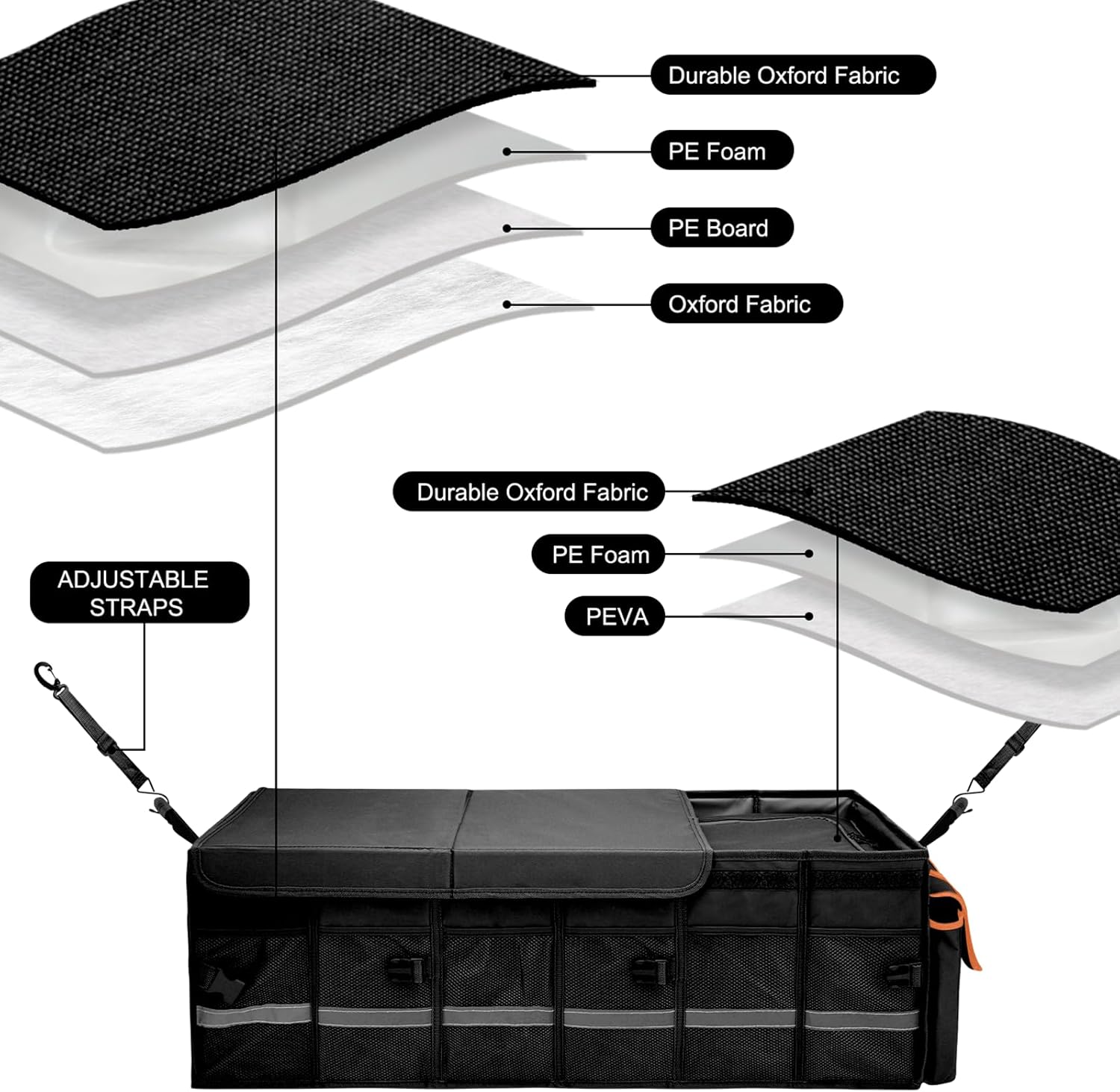 Durable Oxford Fabric

PE Foam

PE Board

Oxford Fabric

Durable Oxford Fabric

PE Foam

PEVA

ADJUSTABLE STRAPS