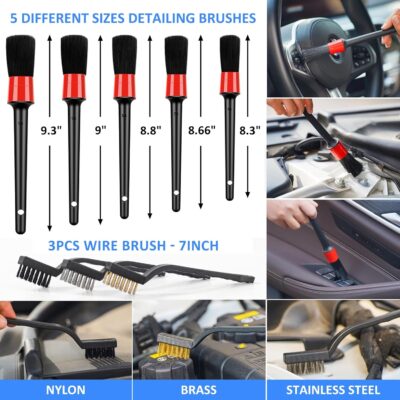 5 DIFFERENT SIZES DETAILING BRUSHES

9.3"

9"

8.8"

8.66"

8.3"

3PCS WIRE BRUSH - 7INCH

NYLON

BRASS

STAINLESS STEEL