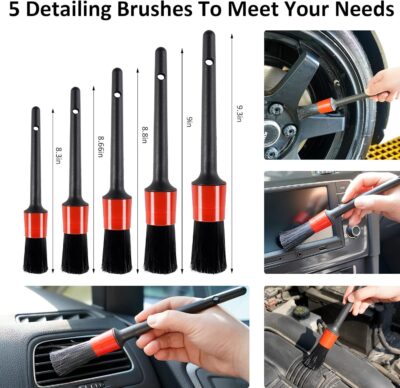 5 Detailing Brushes To Meet Your Needs

8.3in

8.66in

8.8in

9in

9.3in