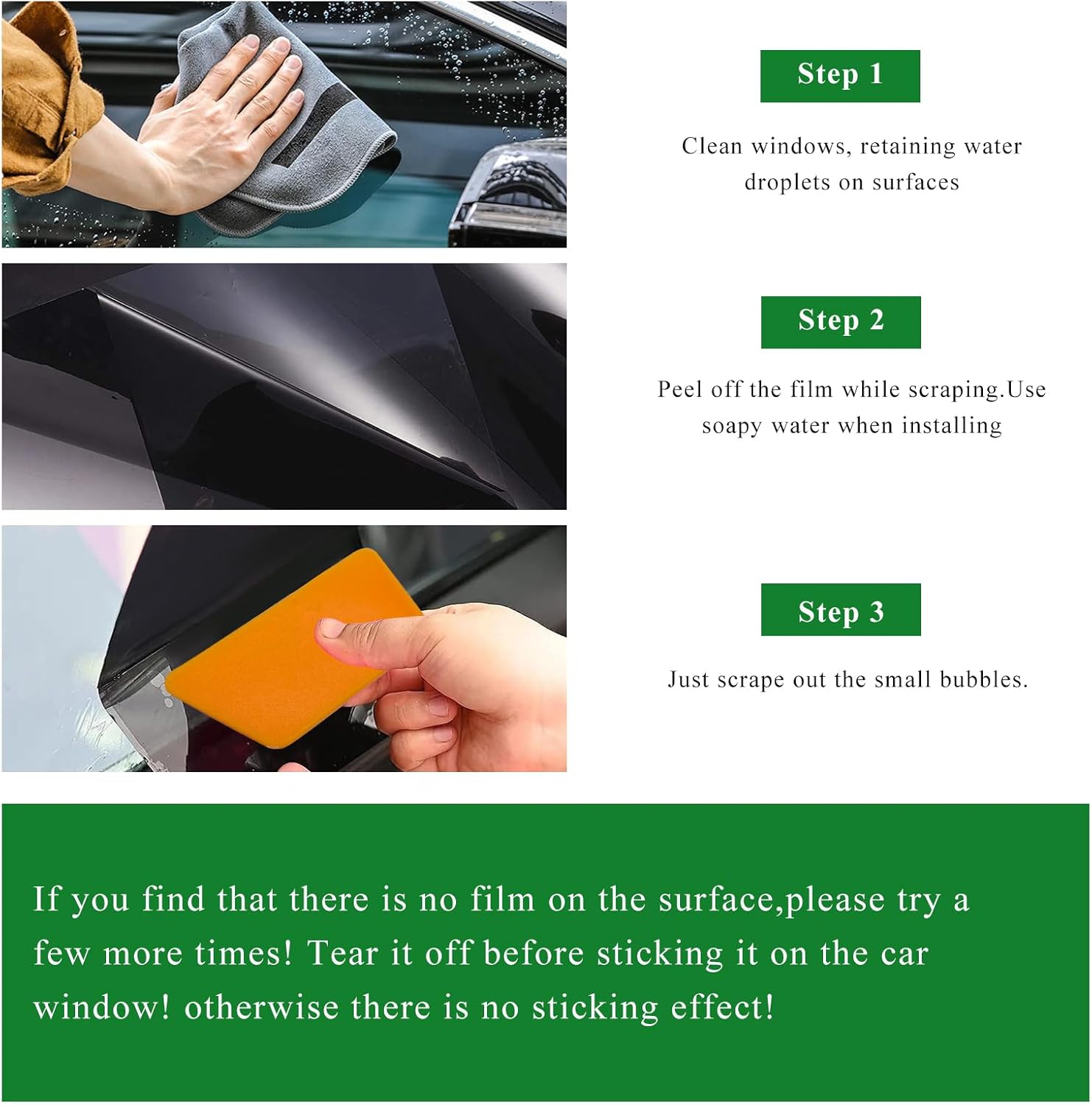 Step 1

Clean windows, retaining water droplets on surfaces

Step 2

Peel off the film while scraping.Use soapy water when installing

Step 3

Just scrape out the small bubbles.

If you find that there is no film on the surface,please try a few more times! Tear it off before sticking it on the car window! otherwise there is no sticking effect!