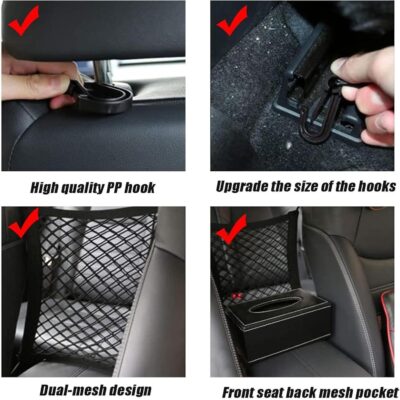 High quality PP hook

Upgrade the size of the hooks

Dual-mesh design

Front seat back mesh pocket