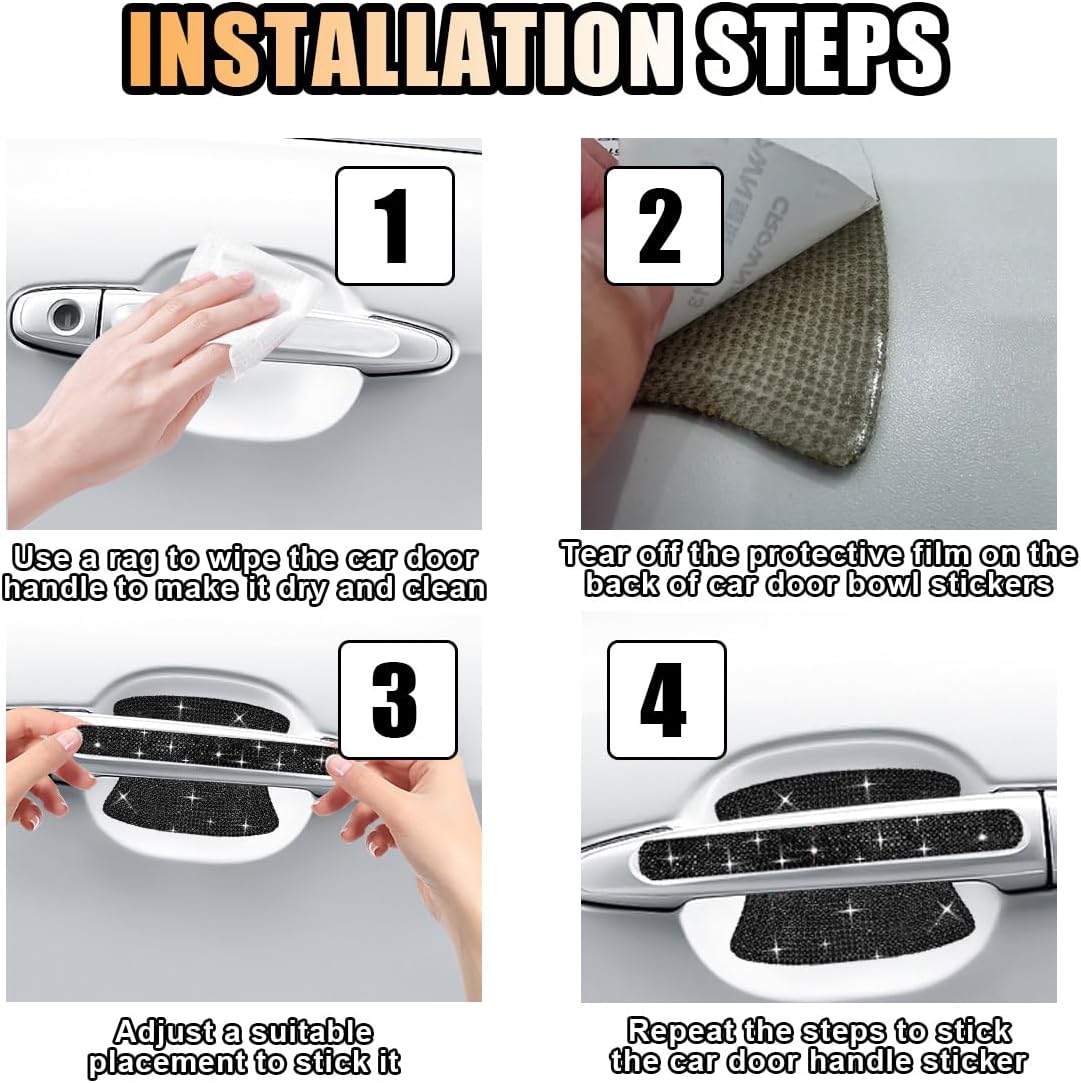 INSTALLATION STEPS

1

Use a rag to wipe the car door handle to make it dry and clean

2

Tear off the protective film on the back of car door bowl stickers

3

Adjust a suitable placement to stick it

4

Repeat the steps to stick the car door handle sticker