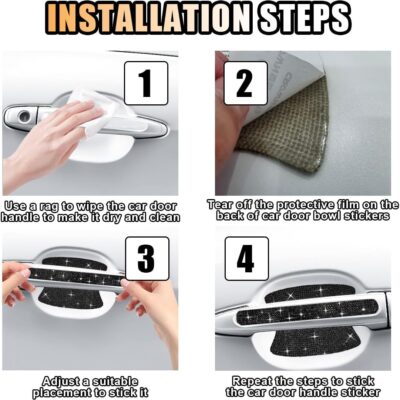 INSTALLATION STEPS

1

Use a rag to wipe the car door handle to make it dry and clean

2

Tear off the protective film on the back of car door bowl stickers

3

Adjust a suitable placement to stick it

4

Repeat the steps to stick the car door handle sticker