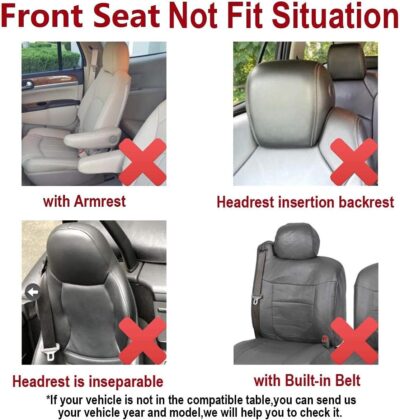 Front Seat Not Fit Situation

with Armrest

Headrest insertion backrest

Headrest is inseparable

with Built-in Belt

*If your vehicle is not in the compatible table,you can send us your vehicle year and model,we will help you to check it.