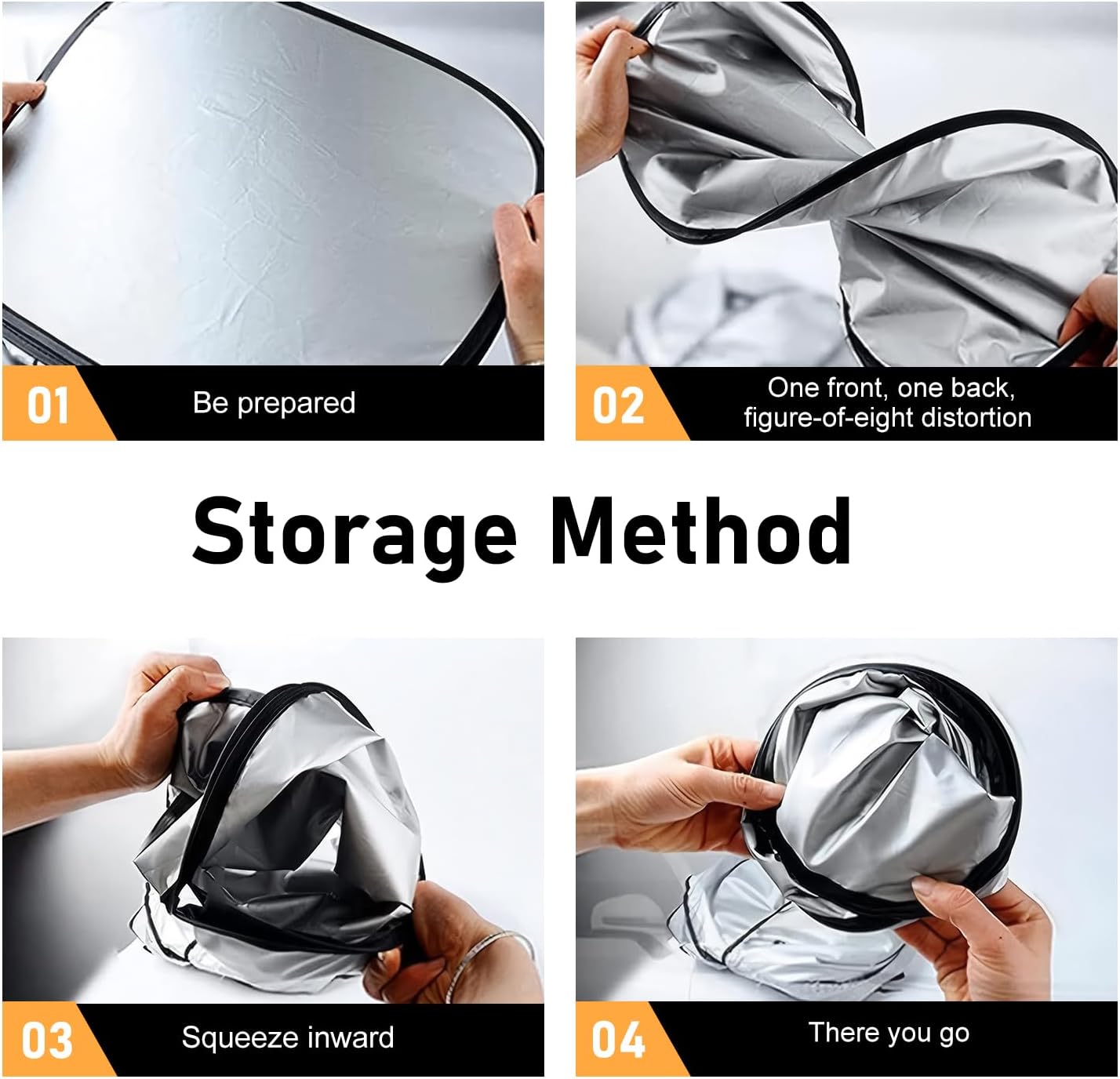 01 Be prepared

02 One front, one back, figure-of-eight distortion

Storage Method

03 Squeeze inward

04 There you go