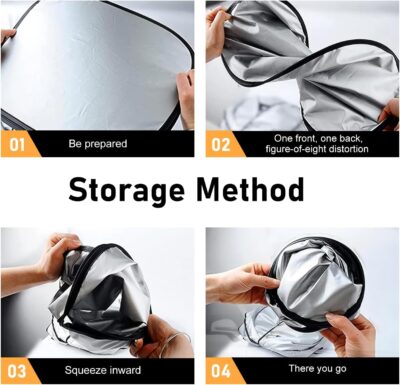 01 Be prepared

02 One front, one back, figure-of-eight distortion

Storage Method

03 Squeeze inward

04 There you go