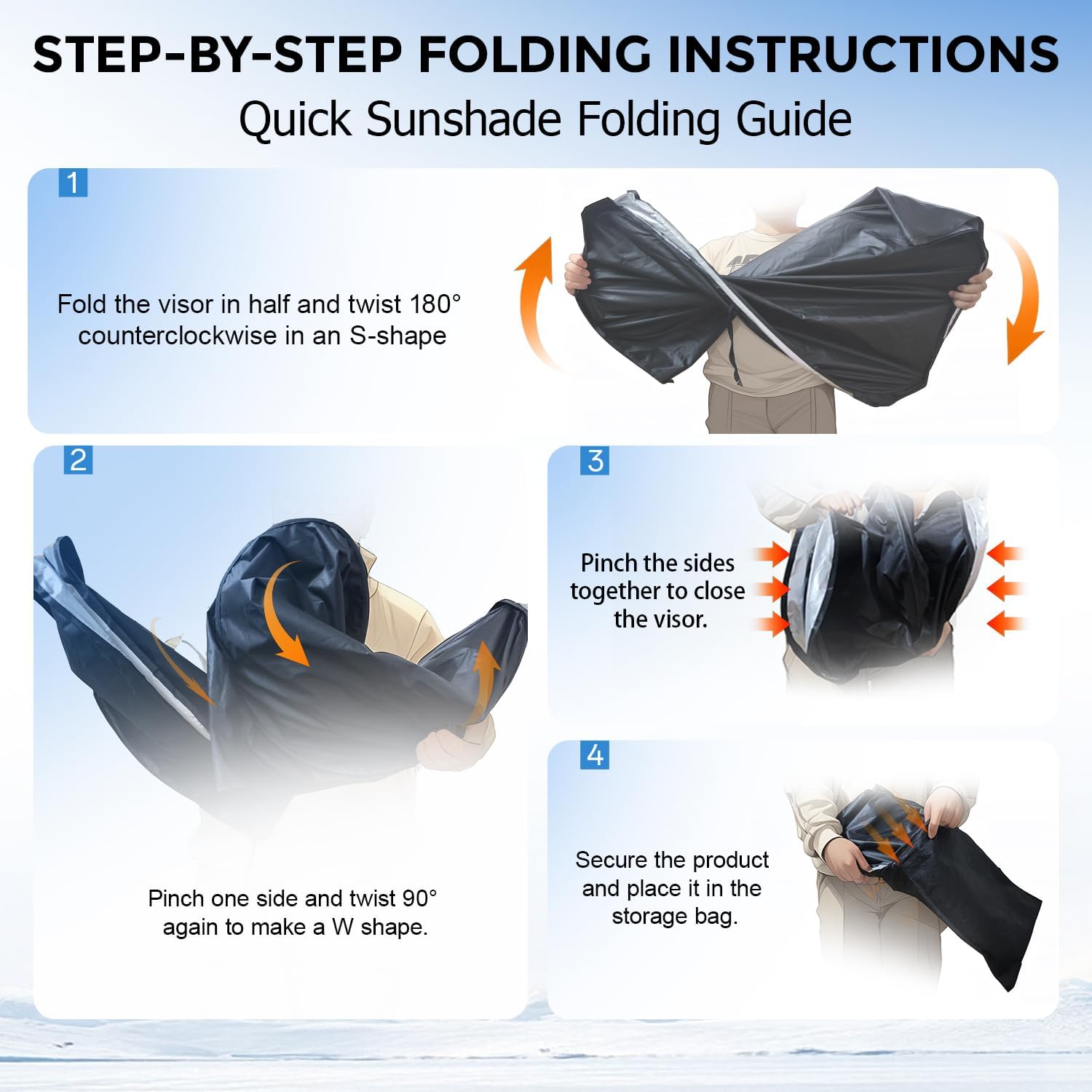 STEP-BY-STEP FOLDING INSTRUCTIONS
Quick Sunshade Folding Guide

1
Fold the visor in half and twist 180° counterclockwise in an S-shape

2
Pinch one side and twist 90° again to make a W shape.

3
Pinch the sides together to close the visor.

4
Secure the product and place it in the storage bag.