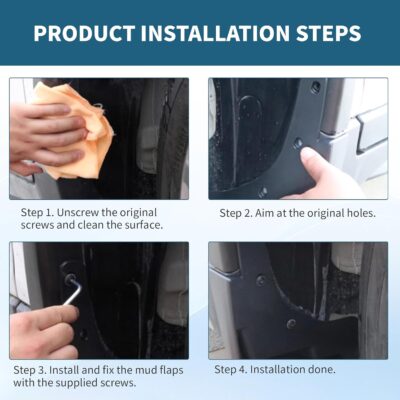 PRODUCT INSTALLATION STEPS

Step 1. Unscrew the original screws and clean the surface.

Step 2. Aim at the original holes.

Step 3. Install and fix the mud flaps with the supplied screws.

Step 4. Installation done.