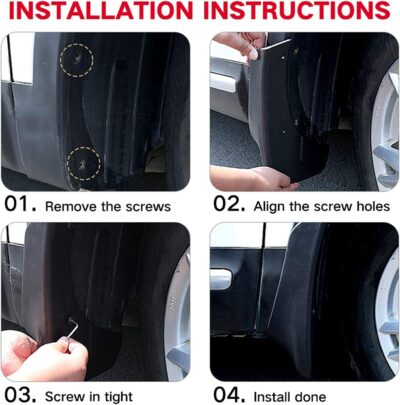 INSTALLATION INSTRUCTIONS

01. Remove the screws

02. Align the screw holes

03. Screw in tight

04. Install done