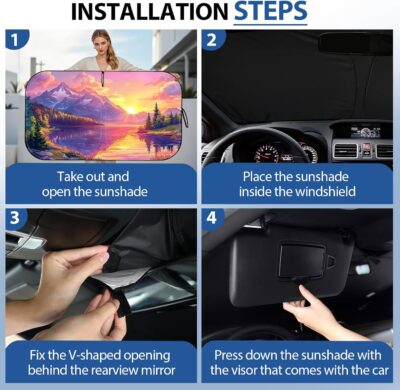 INSTALLATION STEPS

1

Take out and open the sunshade

2

Place the sunshade inside the windshield

3

Fix the V-shaped opening behind the rearview mirror

4

Press down the sunshade with the visor that comes with the car