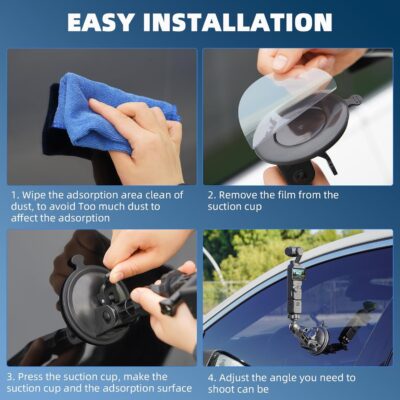 EASY INSTALLATION

1. Wipe the adsorption area clean of dust, to avoid Too much dust to affect the adsorption

2. Remove the film from the suction cup

3. Press the suction cup, make the suction cup and the adsorption surface

4. Adjust the angle you need to shoot can be