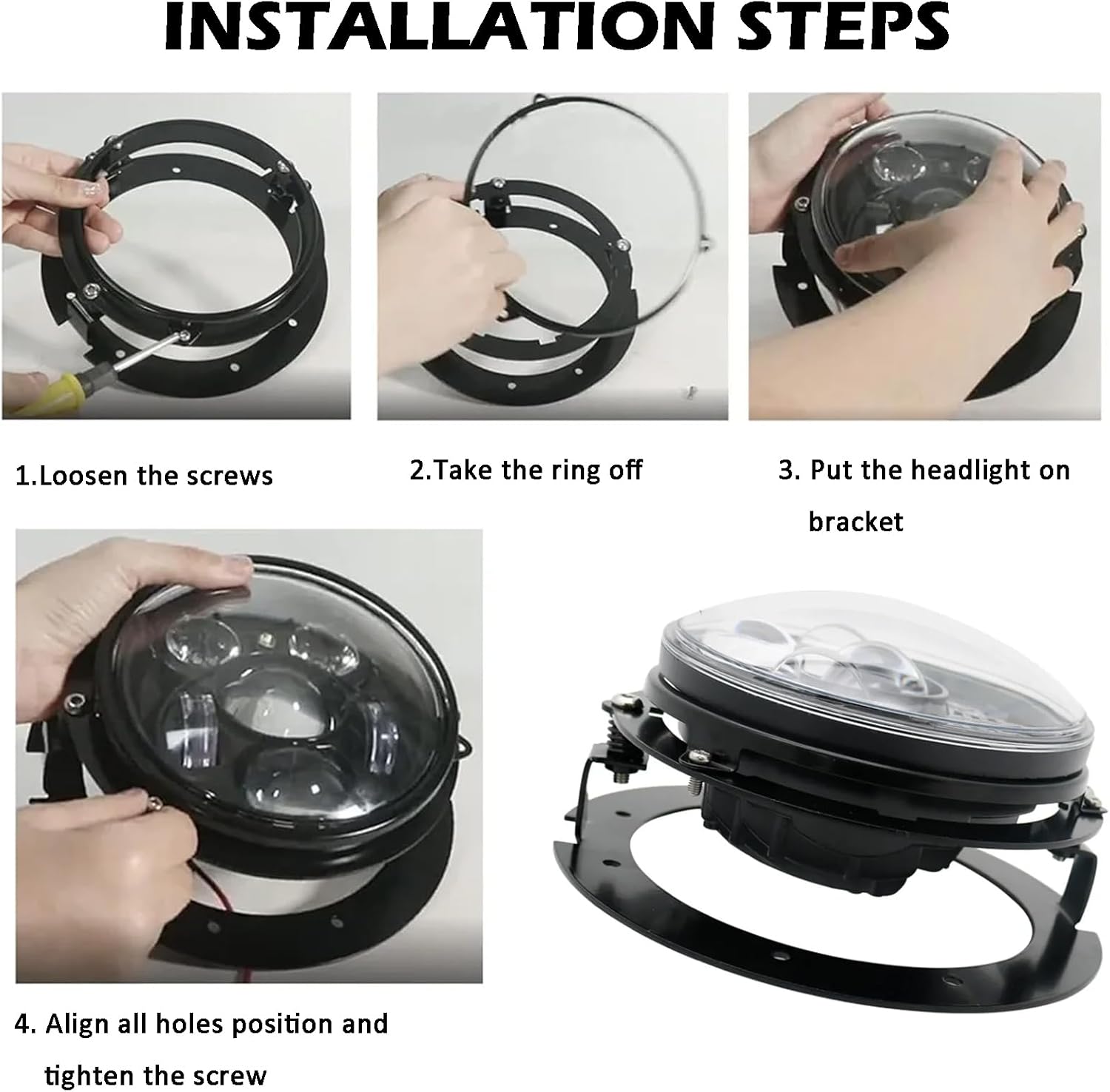 INSTALLATION STEPS

1.Loosen the screws

2.Take the ring off

3. Put the headlight on bracket

4. Align all holes position and tighten the screw