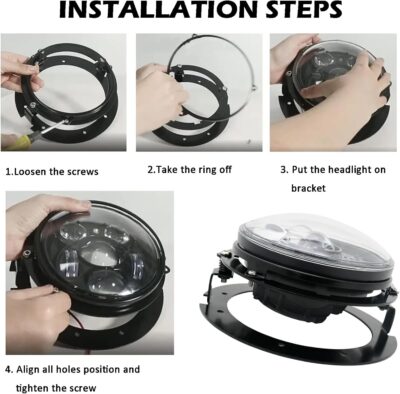 INSTALLATION STEPS

1.Loosen the screws

2.Take the ring off

3. Put the headlight on bracket

4. Align all holes position and tighten the screw