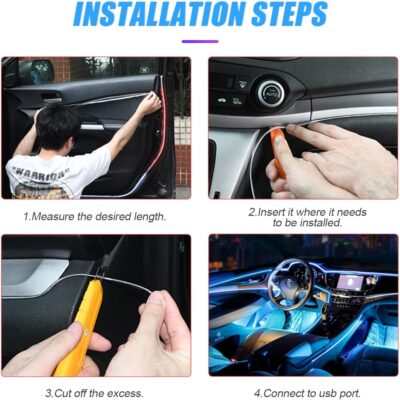 INSTALLATION STEPS

"WARRIOR"

AUTO

1.Measure the desired length.

2.Insert it where it needs to be installed.

3.Cut off the excess.

4.Connect to usb port.