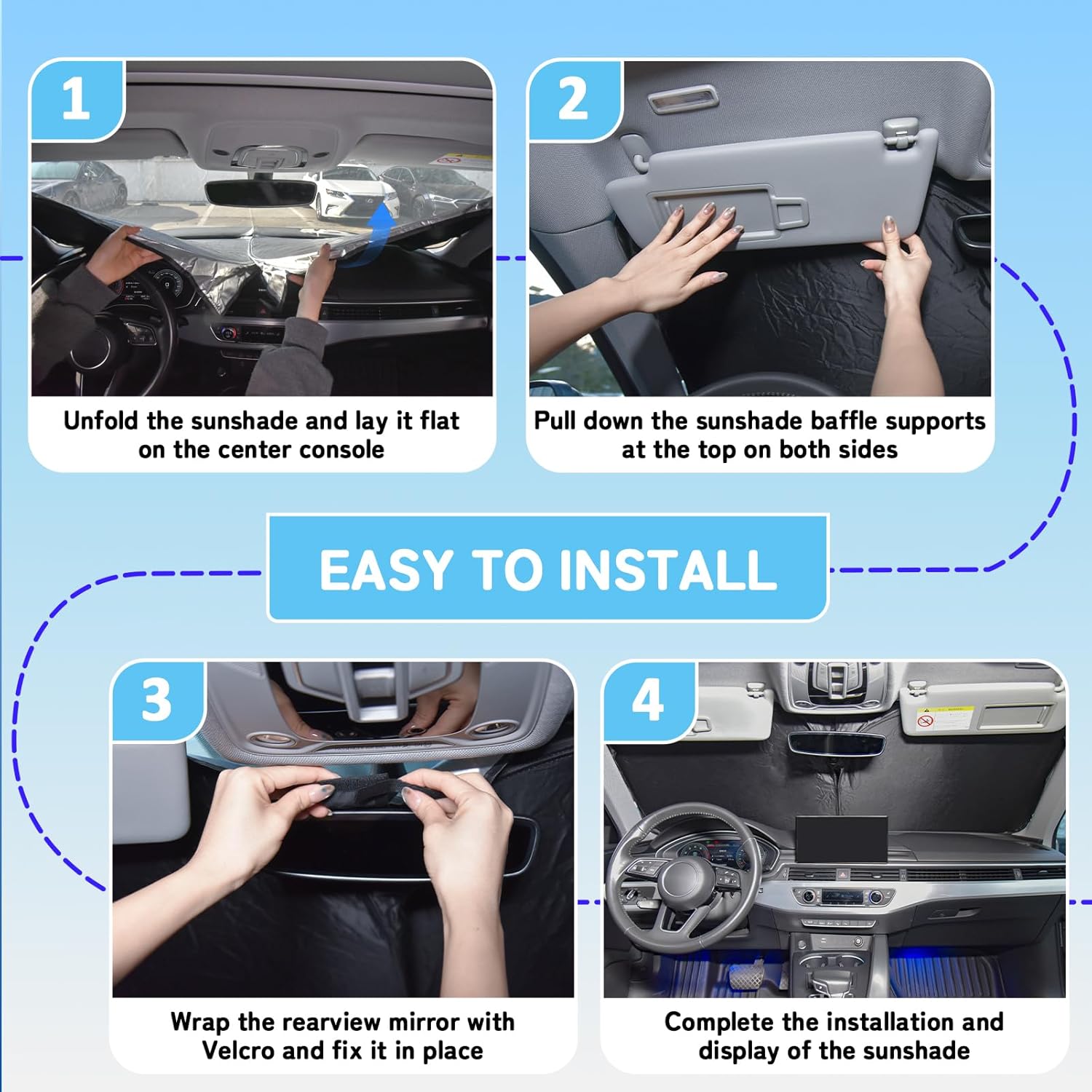 1

Unfold the sunshade and lay it flat on the center console

2

Pull down the sunshade baffle supports at the top on both sides

EASY TO INSTALL

3

Wrap the rearview mirror with Velcro and fix it in place

4

Complete the installation and display of the sunshade