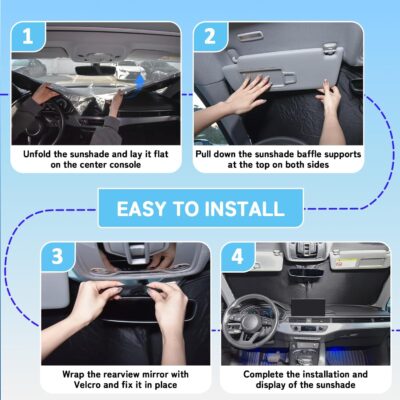 1

Unfold the sunshade and lay it flat on the center console

2

Pull down the sunshade baffle supports at the top on both sides

EASY TO INSTALL

3

Wrap the rearview mirror with Velcro and fix it in place

4

Complete the installation and display of the sunshade