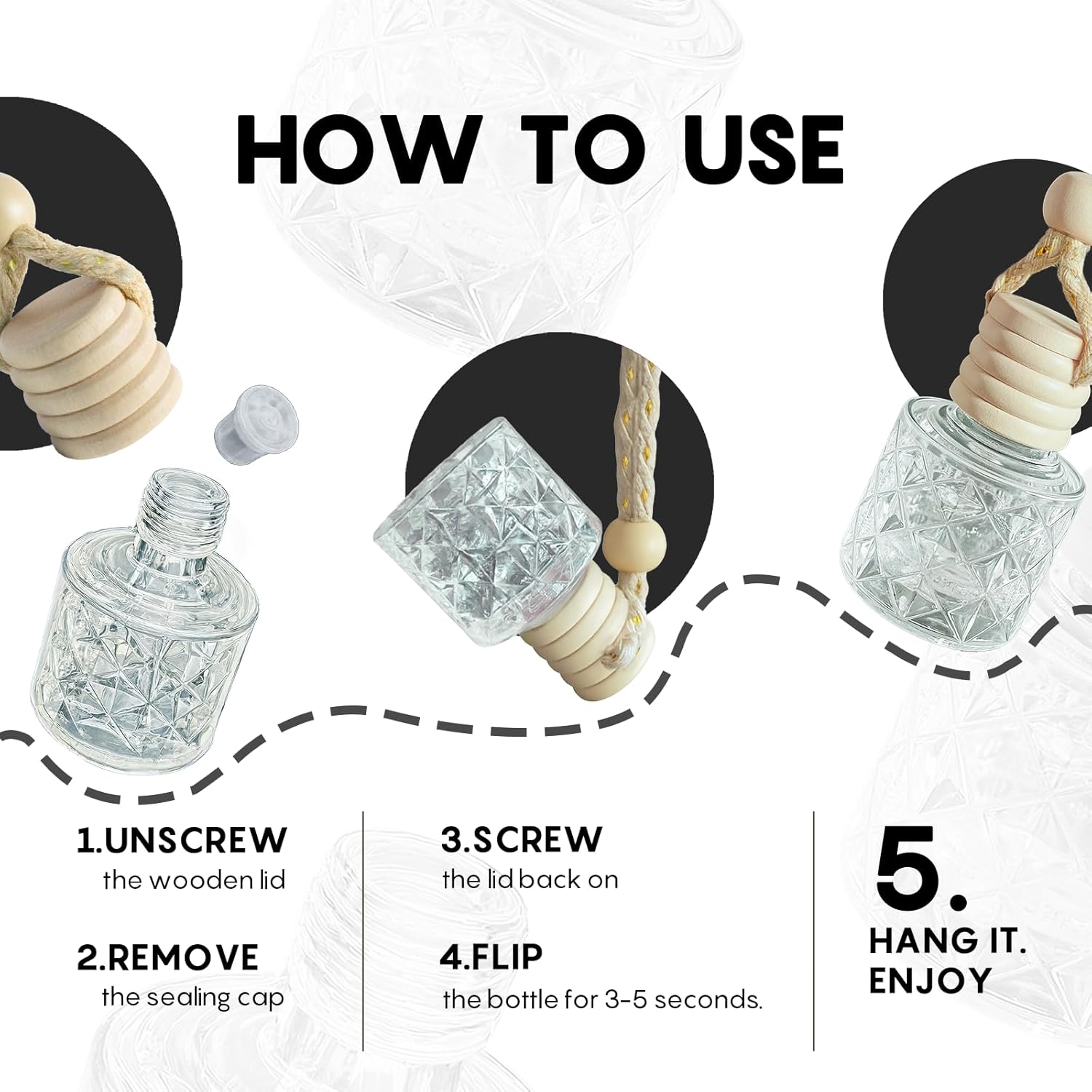 HOW TO USE

1.UNSCREW
the wooden lid

2.REMOVE
the sealing cap

3.SCREW
the lid back on

4.FLIP
the bottle for 3-5 seconds.

5.
HANG IT.
ENJOY