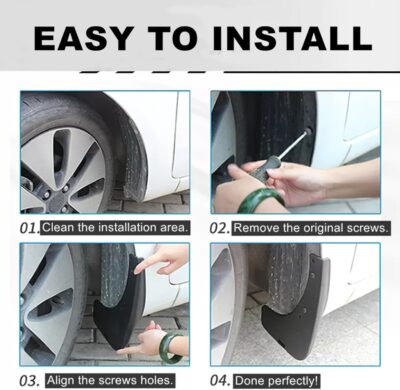 EASY TO INSTALL

01. Clean the installation area.

02. Remove the original screws.

03. Align the screws holes.

04. Done perfectly!