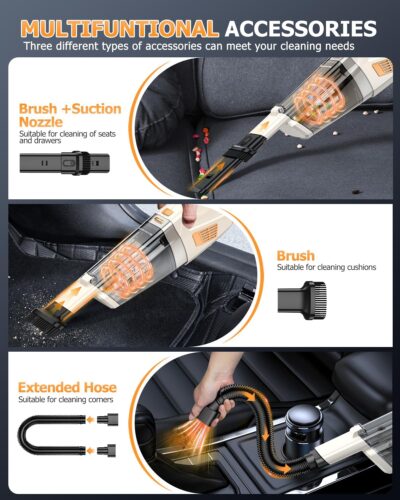 MULTIFUNTIONAL ACCESSORIES
Three different types of accessories can meet your cleaning needs

Brush +Suction Nozzle
Suitable for cleaning of seats and drawers

Brush
Suitable for cleaning cushions

Extended Hose
Suitable for cleaning corners