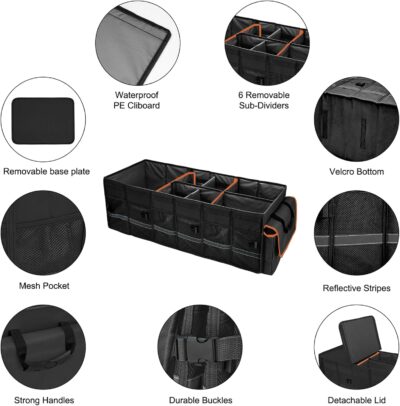 Waterproof PE Cliboard

6 Removable Sub-Dividers

Removable base plate

Velcro Bottom

Mesh Pocket

Reflective Stripes

Strong Handles

Durable Buckles

Detachable Lid