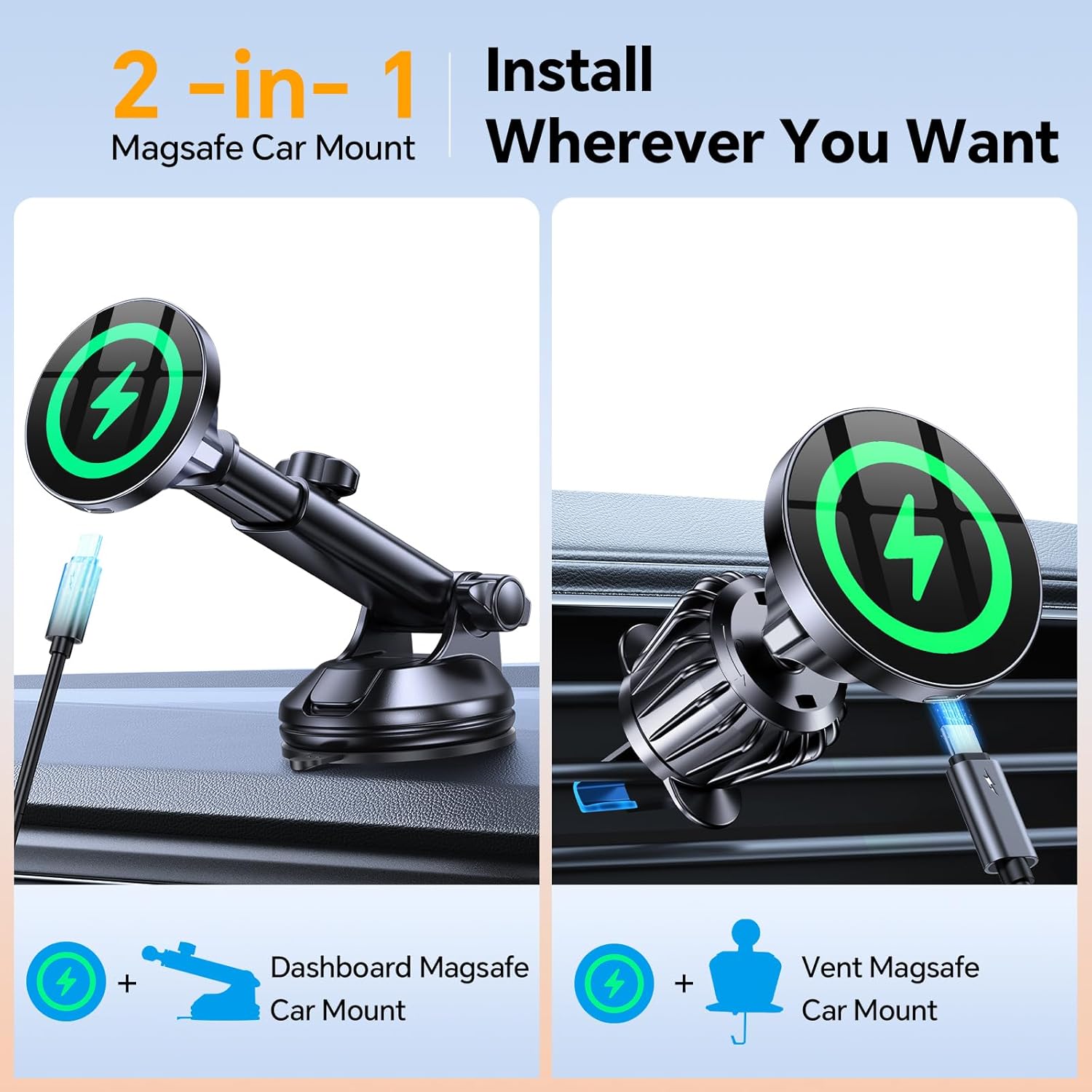 2 -in- 1
Magsafe Car Mount

Install
Wherever You Want

+ Dashboard Magsafe Car Mount

+ Vent Magsafe Car Mount