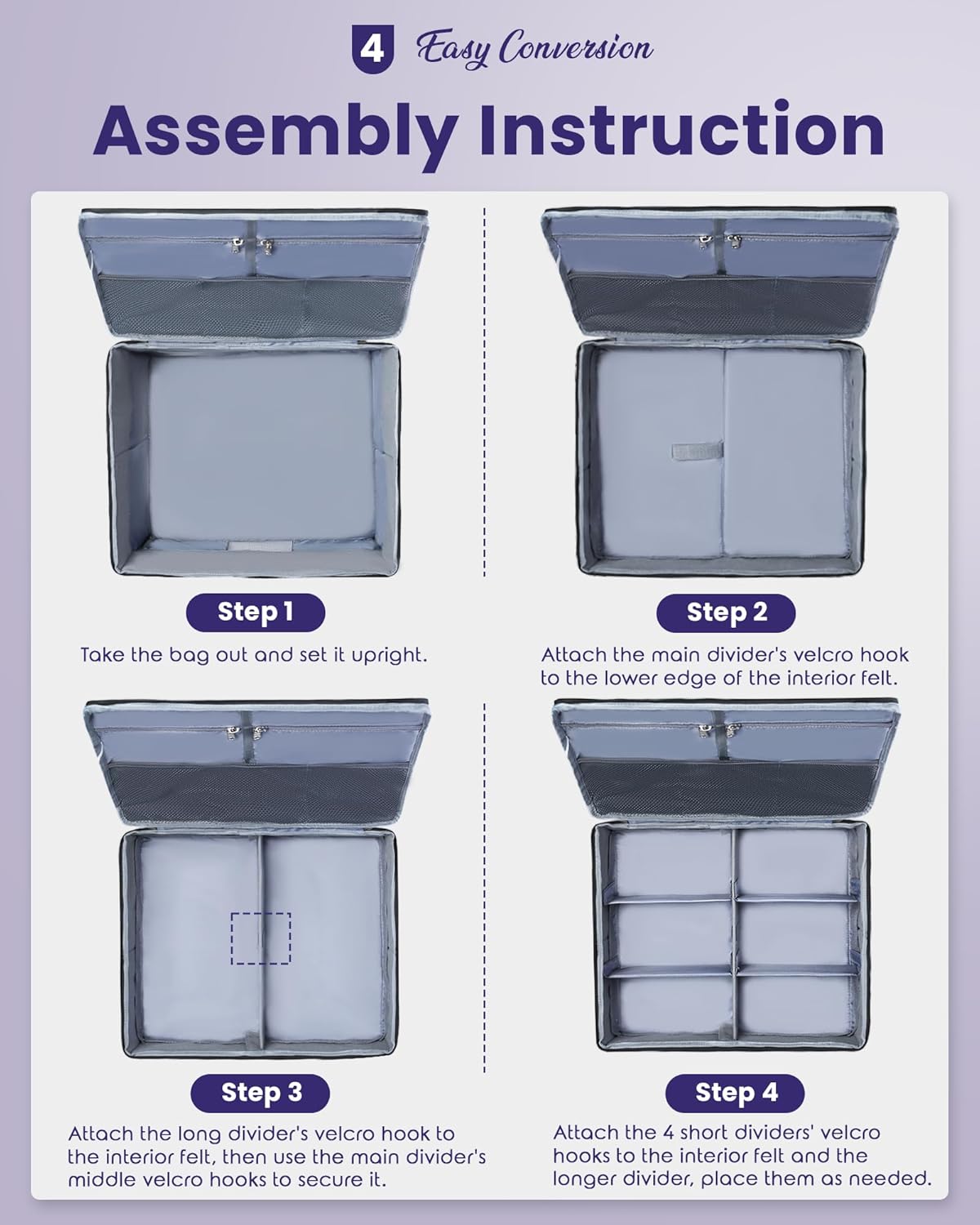 4 Easy Conversion

Assembly Instruction

Step 1

Take the bag out and set it upright.

Step 2

Attach the main divider's velcro hook to the lower edge of the interior felt.

Step 3

Attach the long divider's velcro hook to the interior felt, then use the main divider's middle velcro hooks to secure it.

Step 4

Attach the 4 short dividers' velcro hooks to the interior felt and the longer divider, place them as needed.