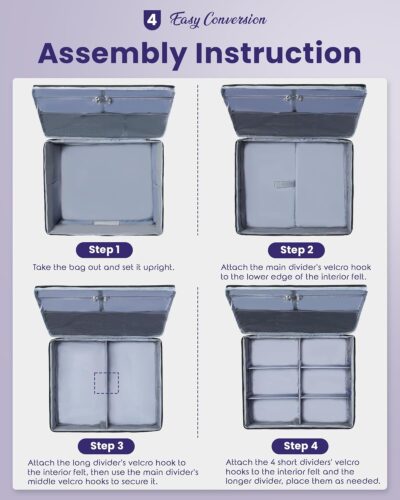 4 Easy Conversion

Assembly Instruction

Step 1

Take the bag out and set it upright.

Step 2

Attach the main divider's velcro hook to the lower edge of the interior felt.

Step 3

Attach the long divider's velcro hook to the interior felt, then use the main divider's middle velcro hooks to secure it.

Step 4

Attach the 4 short dividers' velcro hooks to the interior felt and the longer divider, place them as needed.