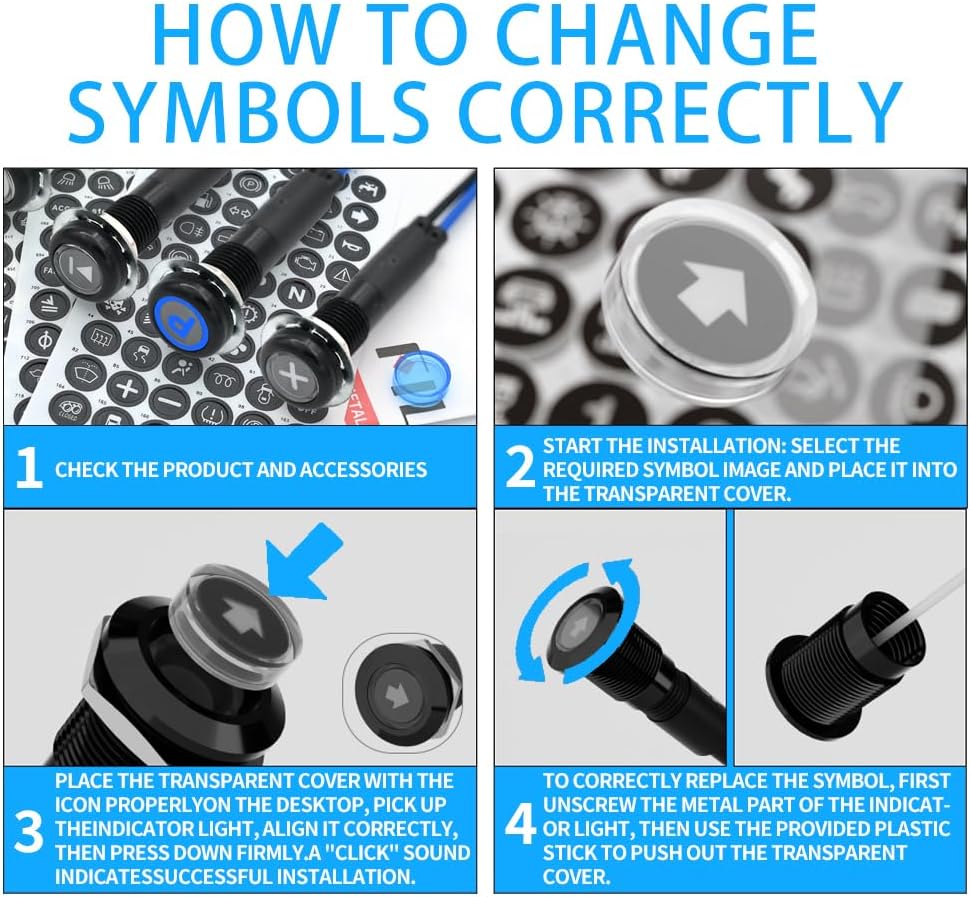 HOW TO CHANGE SYMBOLS CORRECTLY

1 CHECK THE PRODUCT AND ACCESSORIES

2 START THE INSTALLATION: SELECT THE REQUIRED SYMBOL IMAGE AND PLACE IT INTO THE TRANSPARENT COVER.

3 PLACE THE TRANSPARENT COVER WITH THE ICON PROPERLYON THE DESKTOP, PICK UP THEINDICATOR LIGHT, ALIGN IT CORRECTLY, THEN PRESS DOWN FIRMLY.A "CLICK" SOUND INDICATESSUCCESSFUL INSTALLATION.

4 TO CORRECTLY REPLACE THE SYMBOL, FIRST UNSCREW THE METAL PART OF THE INDICATOR LIGHT, THEN USE THE PROVIDED PLASTIC STICK TO PUSH OUT THE TRANSPARENT COVER.