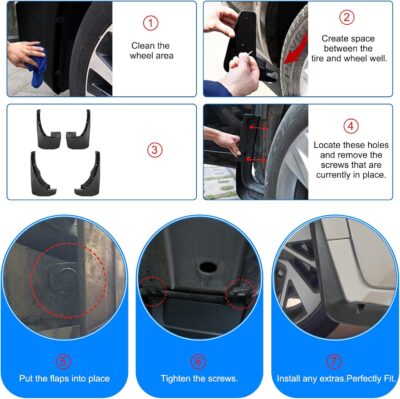 1

Clean the wheel area

2

Create space between the tire and wheel well.

3

4

Locate these holes and remove the screws that are currently in place.

5

Put the flaps into place

6

Tighten the screws.

7

Install any extras.Perfectly Fit.