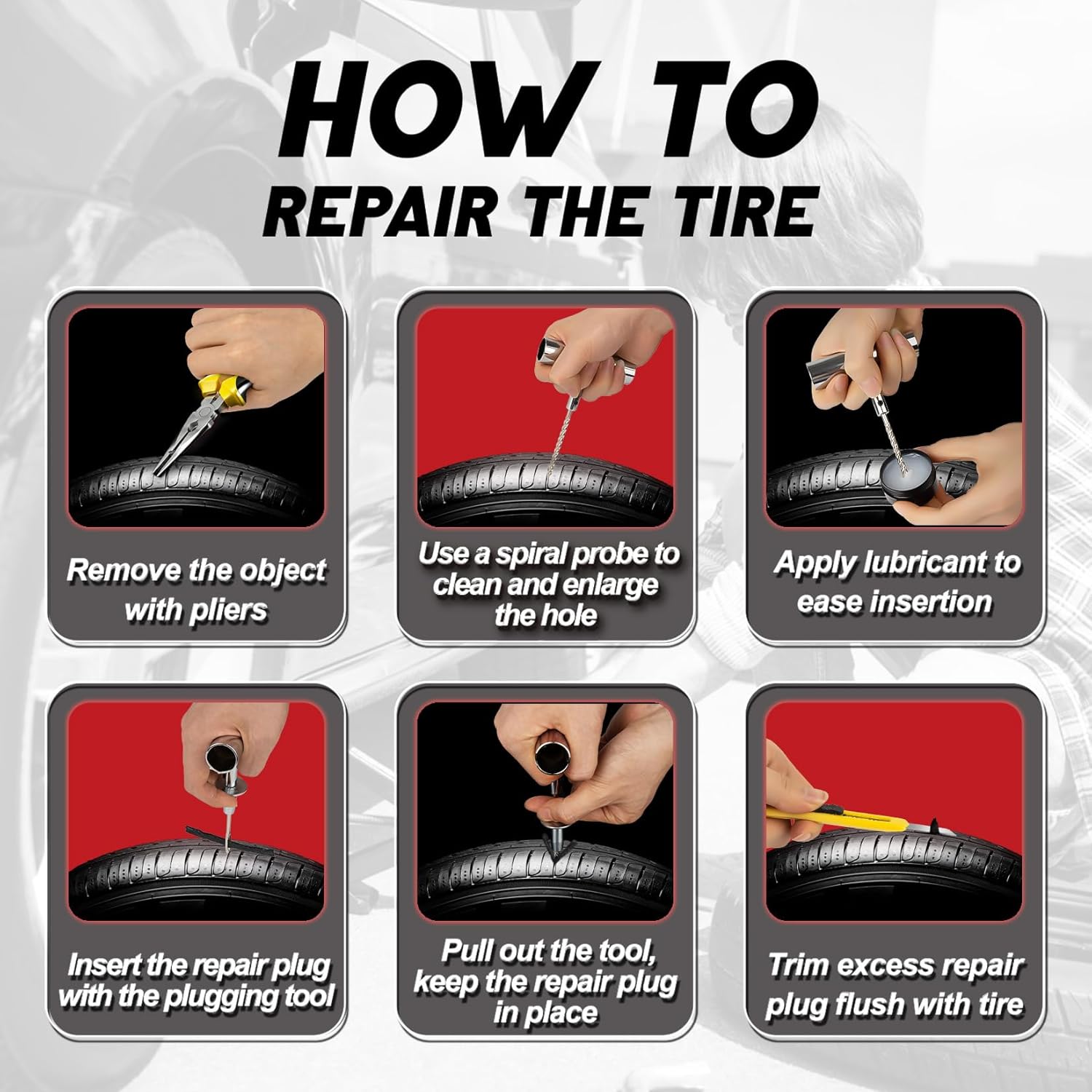 HOW TO
REPAIR THE TIRE

Remove the object with pliers

Use a spiral probe to clean and enlarge the hole

Apply lubricant to ease insertion

Insert the repair plug with the plugging tool

Pull out the tool, keep the repair plug in place

Trim excess repair plug flush with tire