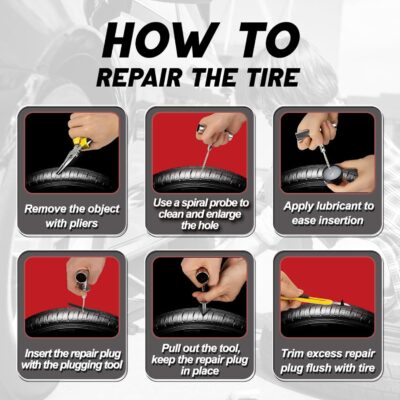 HOW TO
REPAIR THE TIRE

Remove the object with pliers

Use a spiral probe to clean and enlarge the hole

Apply lubricant to ease insertion

Insert the repair plug with the plugging tool

Pull out the tool, keep the repair plug in place

Trim excess repair plug flush with tire