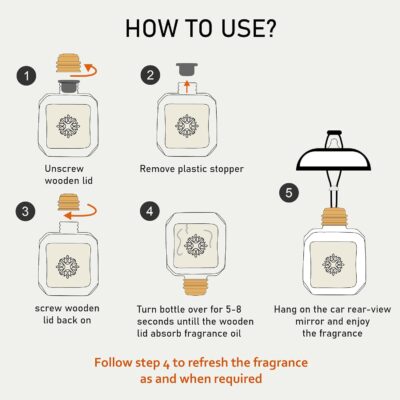 HOW TO USE?

1

Unscrew wooden lid

2

Remove plastic stopper

3

screw wooden lid back on

4

Turn bottle over for 5-8 seconds untill the wooden lid absorb fragrance oil

5

Hang on the car rear-view mirror and enjoy the fragrance

Follow step 4 to refresh the fragrance as and when required