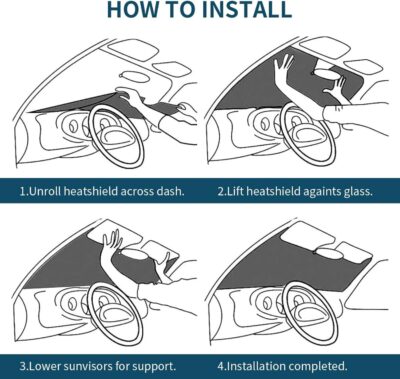 HOW TO INSTALL

1.Unroll heatshield across dash.

2.Lift heatshield againts glass.

3.Lower sunvisors for support.

4.Installation completed.