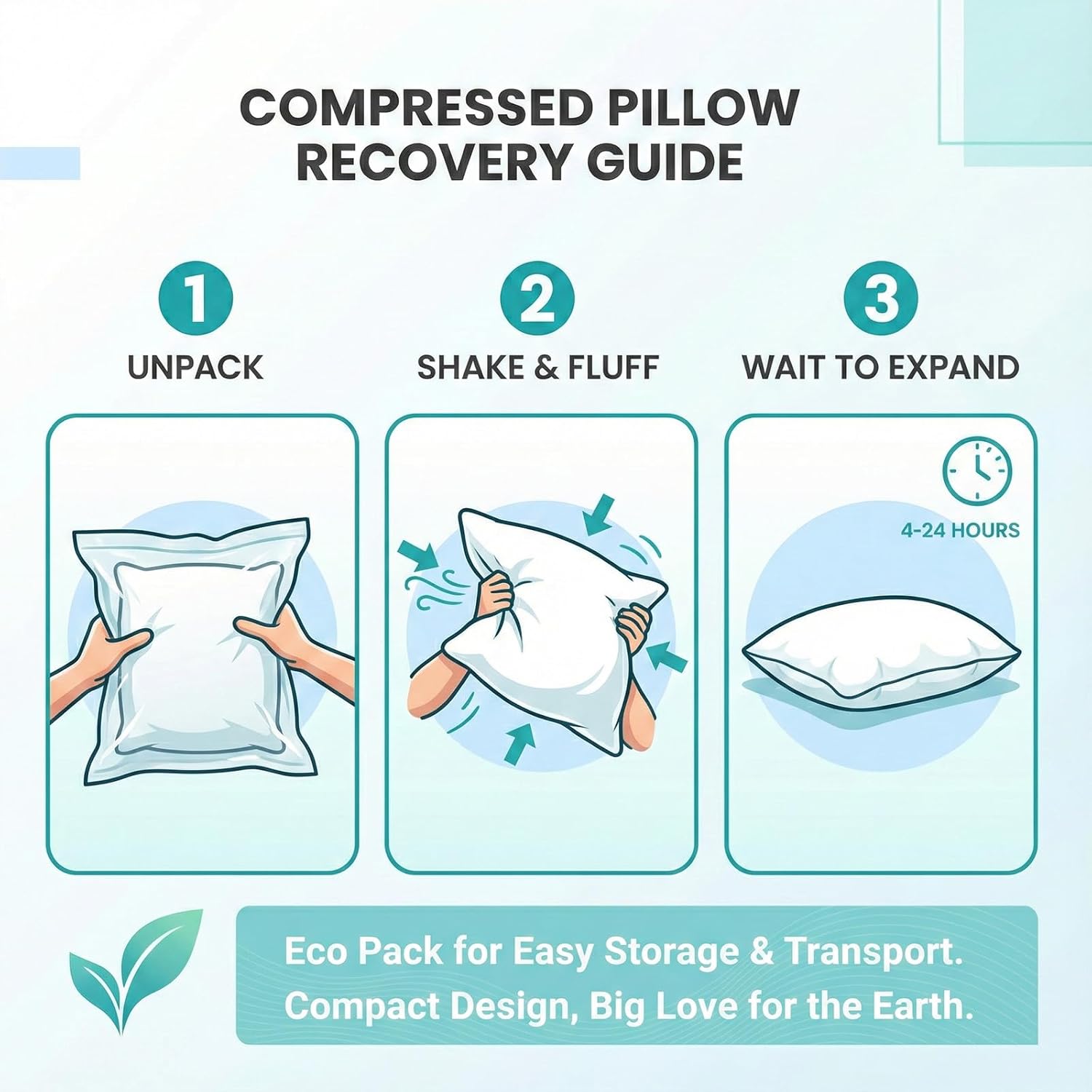 COMPRESSED PILLOW RECOVERY GUIDE

1
UNPACK

2
SHAKE & FLUFF

3
WAIT TO EXPAND

4-24 HOURS

Eco Pack for Easy Storage & Transport.
Compact Design, Big Love for the Earth.