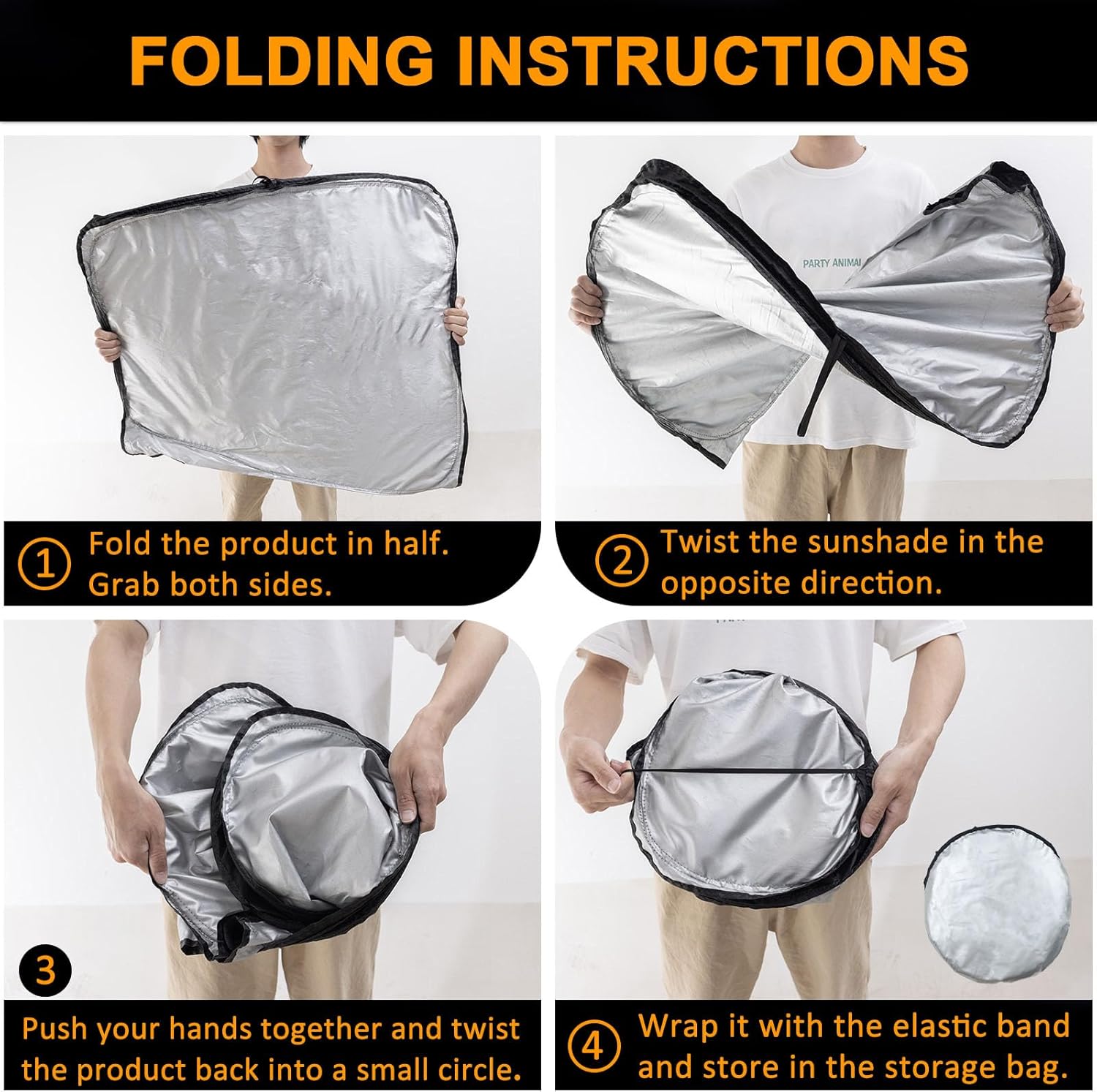 FOLDING INSTRUCTIONS

PARTY ANIMAL

① Fold the product in half. Grab both sides.

② Twist the sunshade in the opposite direction.

3

Push your hands together and twist the product back into a small circle.

④ Wrap it with the elastic band and store in the storage bag.