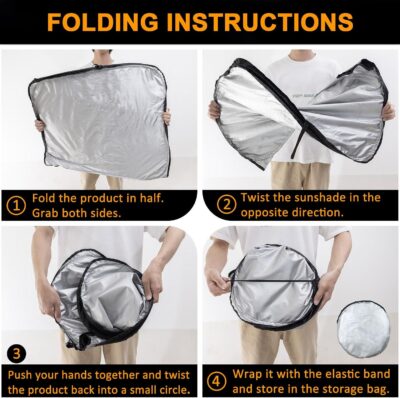 FOLDING INSTRUCTIONS

① Fold the product in half. Grab both sides.

② Twist the sunshade in the opposite direction.

3

Push your hands together and twist the product back into a small circle.

④ Wrap it with the elastic band and store in the storage bag.