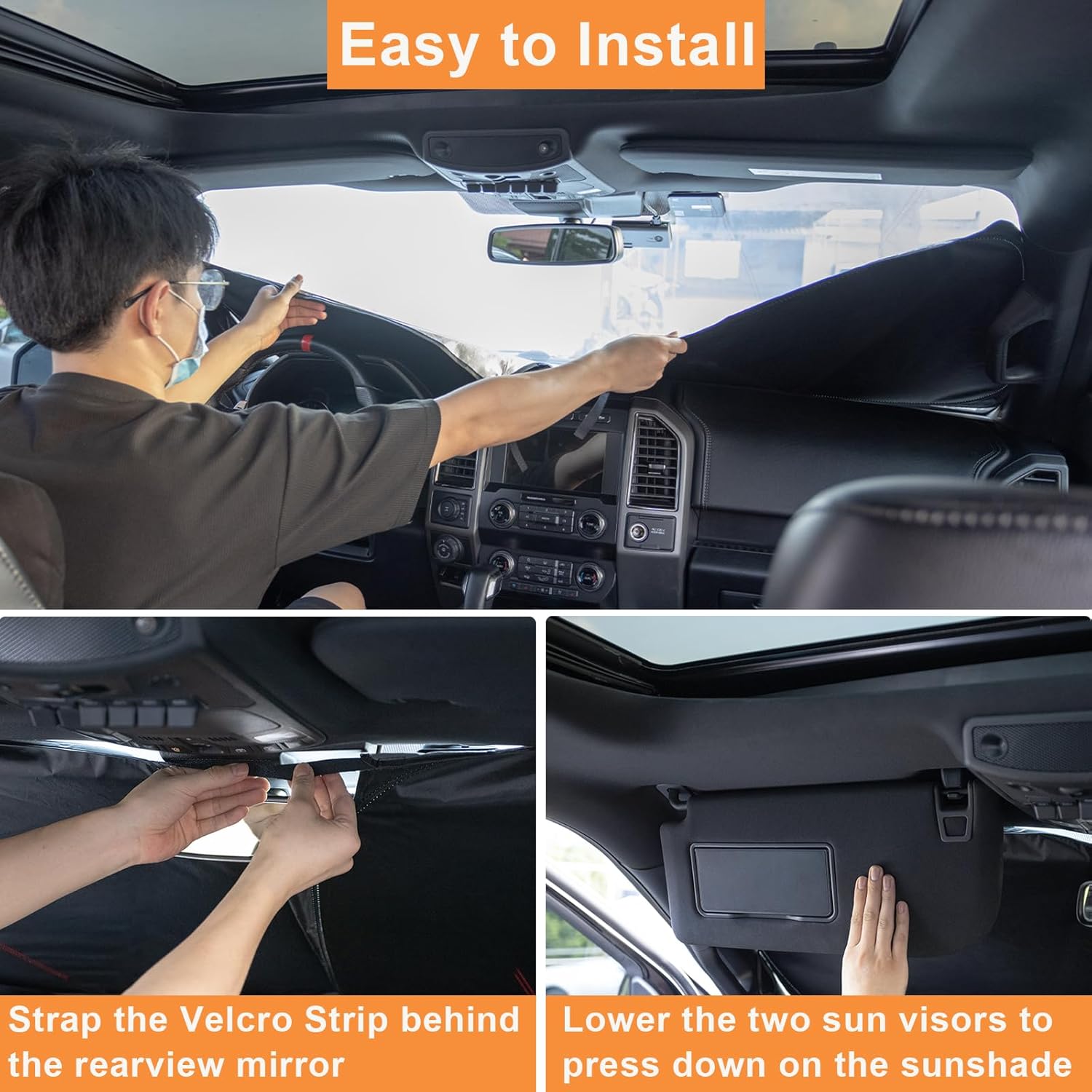 Easy to Install

Strap the Velcro Strip behind the rearview mirror

Lower the two sun visors to press down on the sunshade