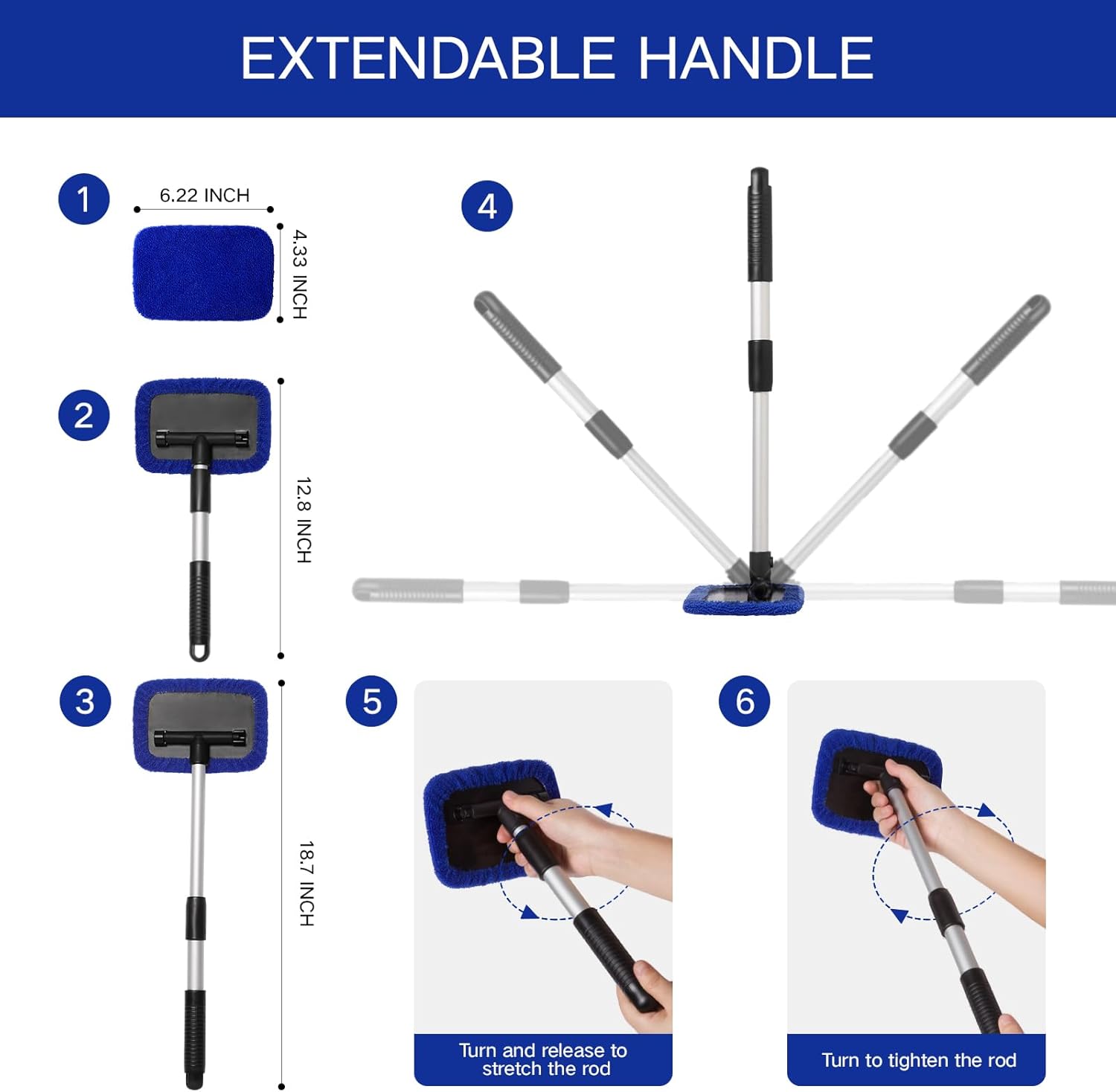 EXTENDABLE HANDLE

1
6.22 INCH
4.33 INCH

2
12.8 INCH

3
18.7 INCH

4

5
Turn and release to stretch the rod

6
Turn to tighten the rod