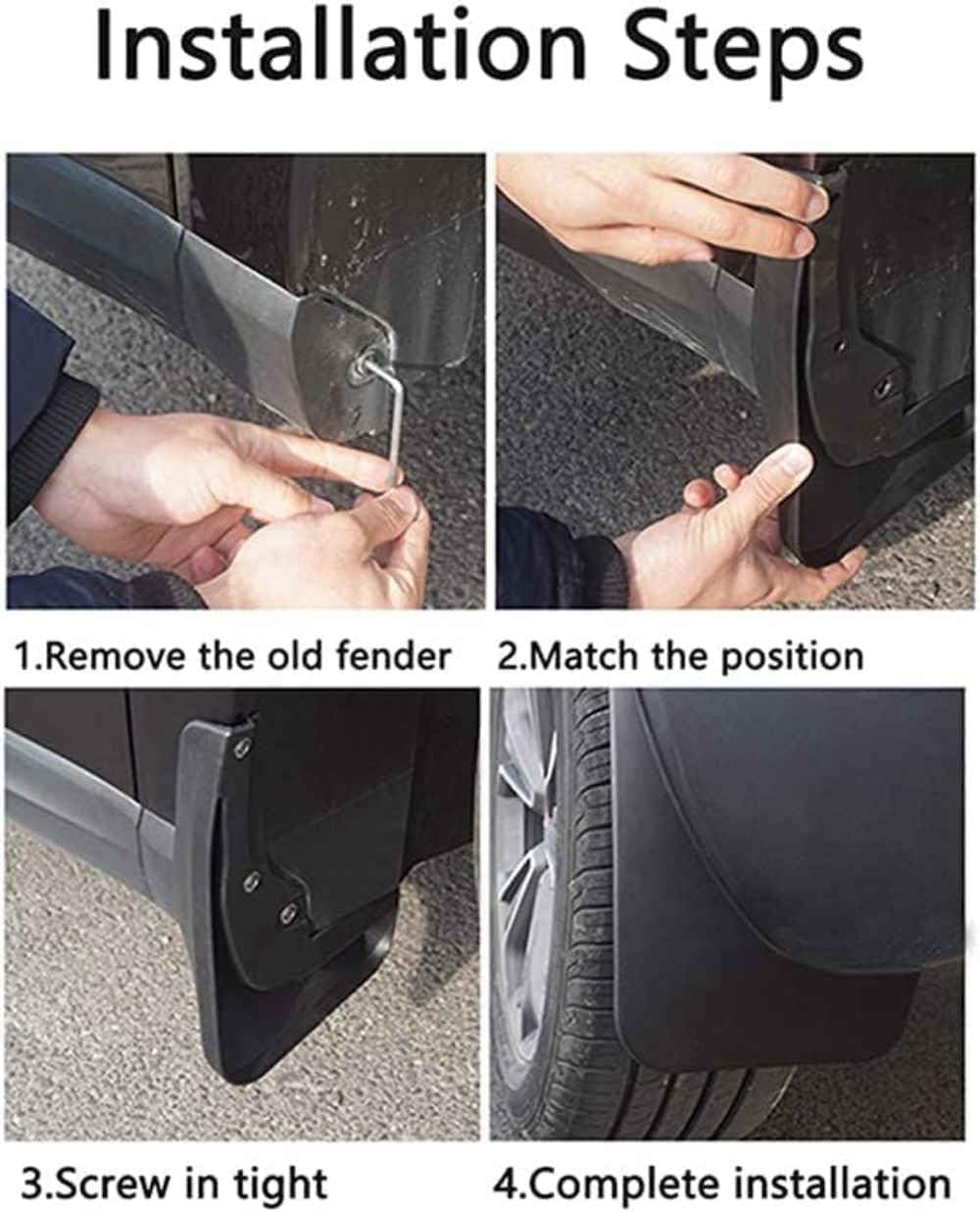 Installation Steps

1.Remove the old fender

2.Match the position

3.Screw in tight

4.Complete installation