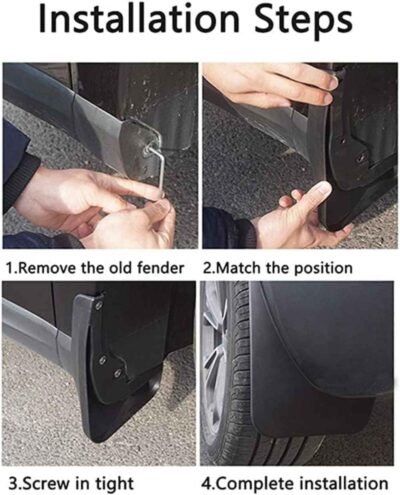 Installation Steps

1.Remove the old fender

2.Match the position

3.Screw in tight

4.Complete installation