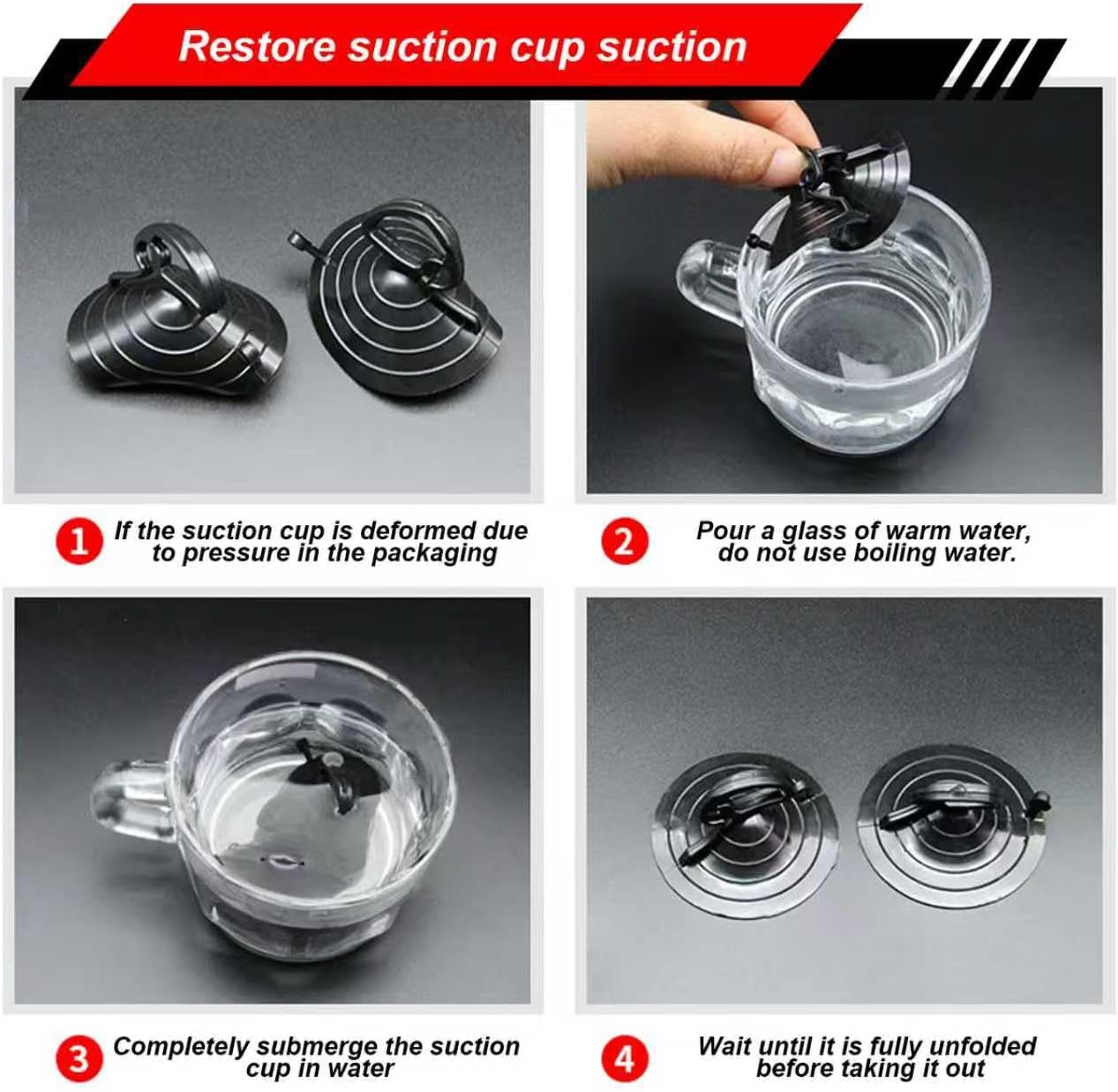 Restore suction cup suction

1 If the suction cup is deformed due to pressure in the packaging

2 Pour a glass of warm water, do not use boiling water.

3 Completely submerge the suction cup in water

4 Wait until it is fully unfolded before taking it out