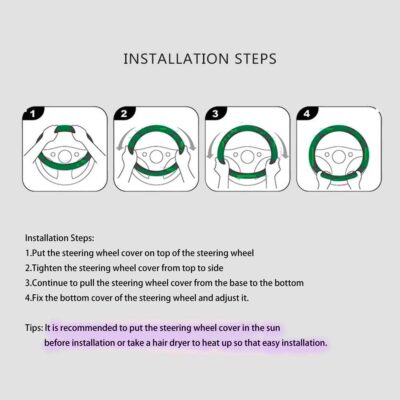 INSTALLATION STEPS

1

2

3

4

Installation Steps:
1.Put the steering wheel cover on top of the steering wheel
2.Tighten the steering wheel cover from top to side
3.Continue to pull the steering wheel cover from the base to the bottom
4.Fix the bottom cover of the steering wheel and adjust it.

Tips: It is recommended to put the steering wheel cover in the sun before installation or take a hair dryer to heat up so that easy installation.