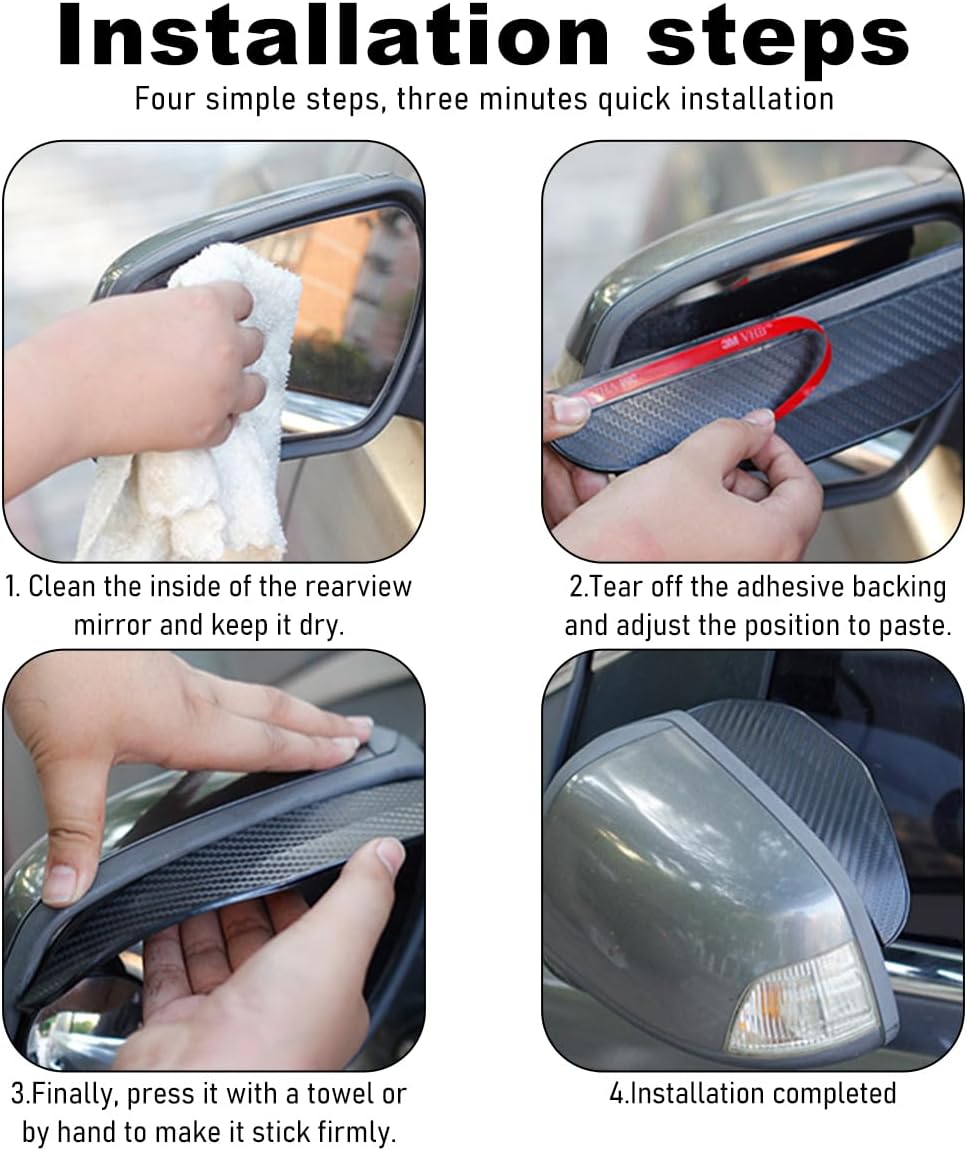 Installation steps
Four simple steps, three minutes quick installation

3M VHB

1. Clean the inside of the rearview mirror and keep it dry.

2.Tear off the adhesive backing and adjust the position to paste.

3.Finally, press it with a towel or by hand to make it stick firmly.

4.Installation completed