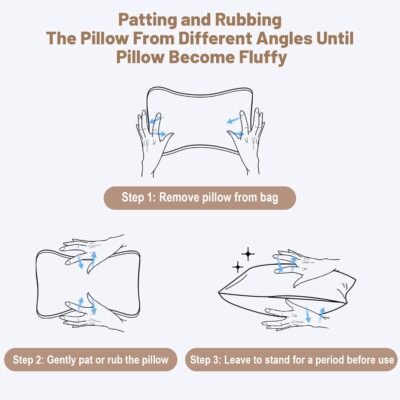 Patting and Rubbing
The Pillow From Different Angles Until
Pillow Become Fluffy

Step 1: Remove pillow from bag

Step 2: Gently pat or rub the pillow

Step 3: Leave to stand for a period before use