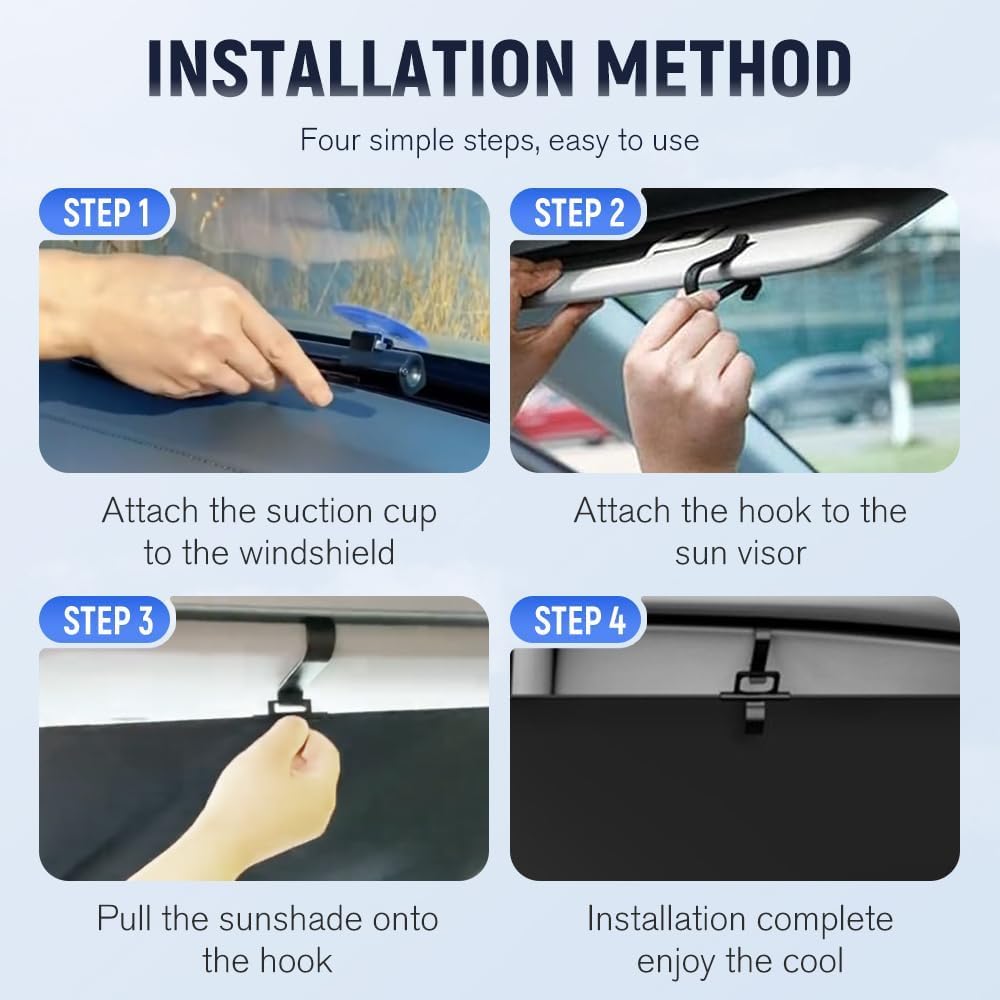 INSTALLATION METHOD

Four simple steps, easy to use

STEP 1

Attach the suction cup to the windshield

STEP 2

Attach the hook to the sun visor

STEP 3

Pull the sunshade onto the hook

STEP 4

Installation complete enjoy the cool