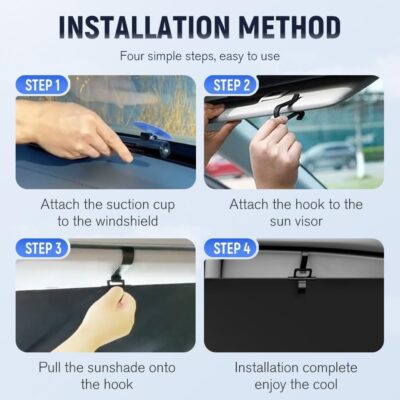 INSTALLATION METHOD

Four simple steps, easy to use

STEP 1

Attach the suction cup to the windshield

STEP 2

Attach the hook to the sun visor

STEP 3

Pull the sunshade onto the hook

STEP 4

Installation complete enjoy the cool