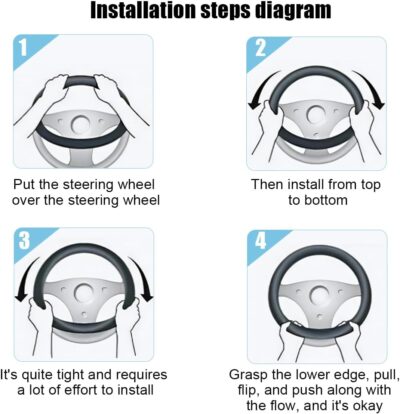 Installation steps diagram

1

Put the steering wheel over the steering wheel

2

Then install from top to bottom

3

It's quite tight and requires a lot of effort to install

4

Grasp the lower edge, pull, flip, and push along with the flow, and it's okay