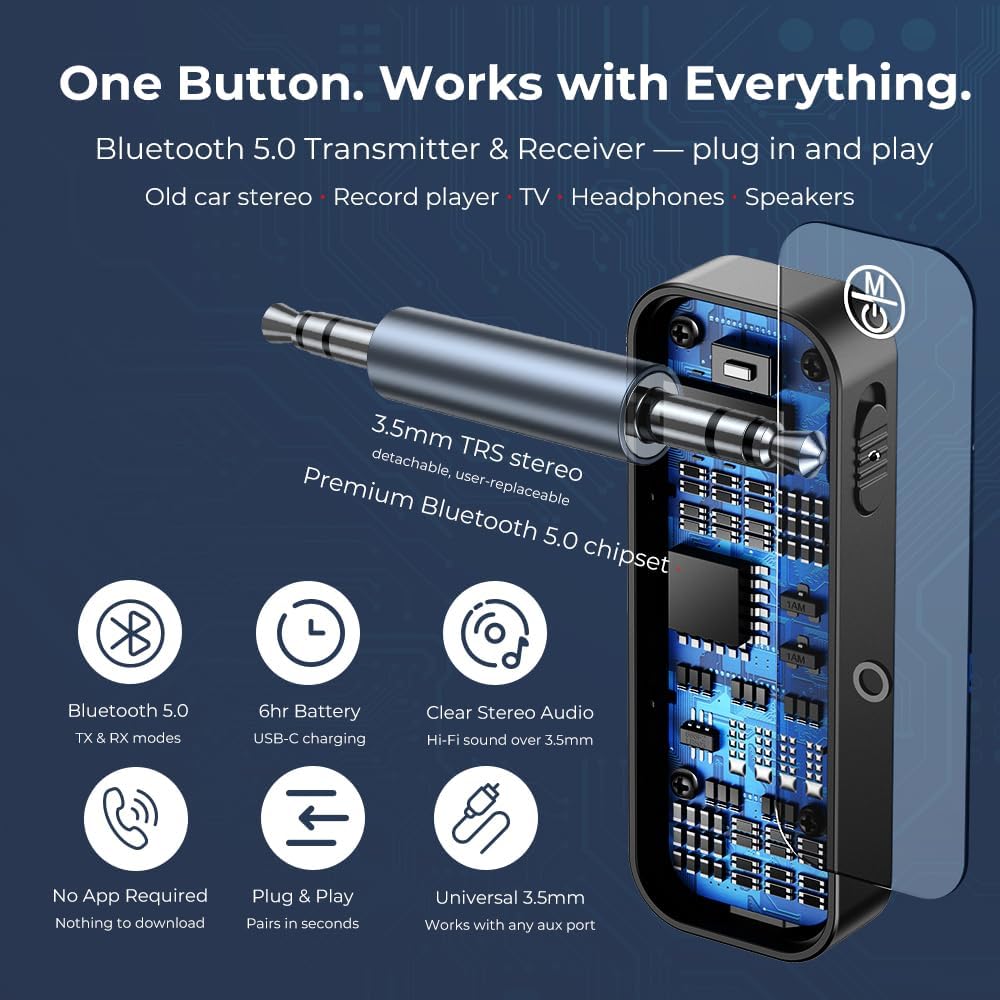 One Button. Works with Everything.

Bluetooth 5.0 Transmitter & Receiver — plug in and play

Old car stereo · Record player · TV · Headphones · Speakers

M

3.5mm TRS stereo
detachable, user-replaceable

Premium Bluetooth 5.0 chipset

1AM

1AM

Bluetooth 5.0
TX & RX modes

6hr Battery
USB-C charging

Clear Stereo Audio
Hi-Fi sound over 3.5mm

No App Required
Nothing to download

Plug & Play
Pairs in seconds

Universal 3.5mm
Works with any aux port