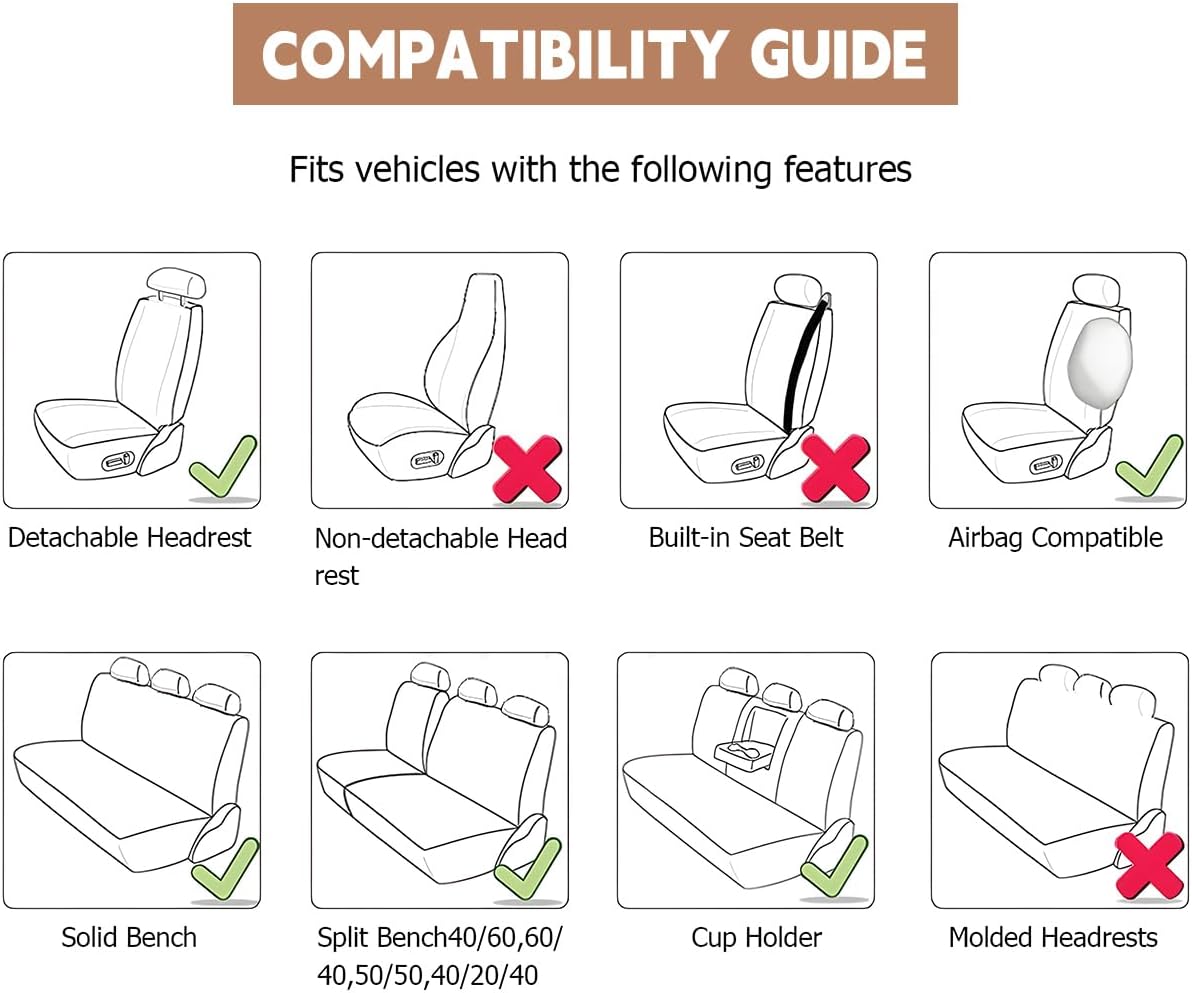 COMPATIBILITY GUIDE

Fits vehicles with the following features

Detachable Headrest

Non-detachable Head rest

Built-in Seat Belt

Airbag Compatible

Solid Bench

Split Bench40/60,60/40,50/50,40/20/40

Cup Holder

Molded Headrests